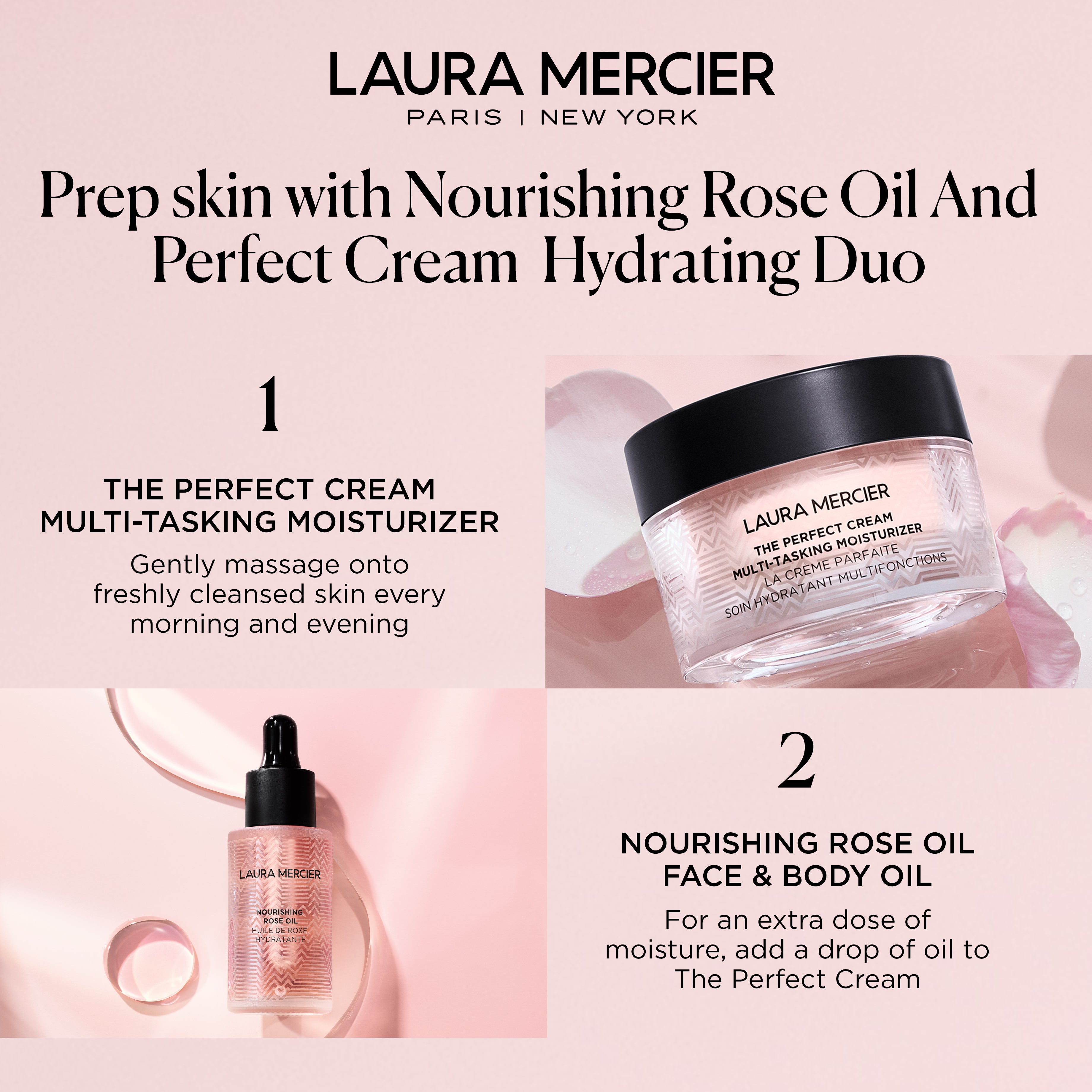 LAURA MERCIER
PARIS | NEW YORK

Prep skin with Nourishing Rose Oil And Perfect Cream Hydrating Duo

1

THE PERFECT CREAM
MULTI-TASKING MOISTURIZER

Gently massage onto freshly cleansed skin every morning and evening

LAURA MERCIER
THE PERFECT CREAM
MULTI-TASKING MOISTURIZER
LA CREME PARFAITE
SOIN HYDRATANT MULTIFONCTIONS

LAURA MERCIER
NOURISHING
ROSE OIL
HUILE DE ROSE
HYDRATANTE

2

NOURISHING ROSE OIL
FACE & BODY OIL

For an extra dose of moisture, add a drop of oil to The Perfect Cream